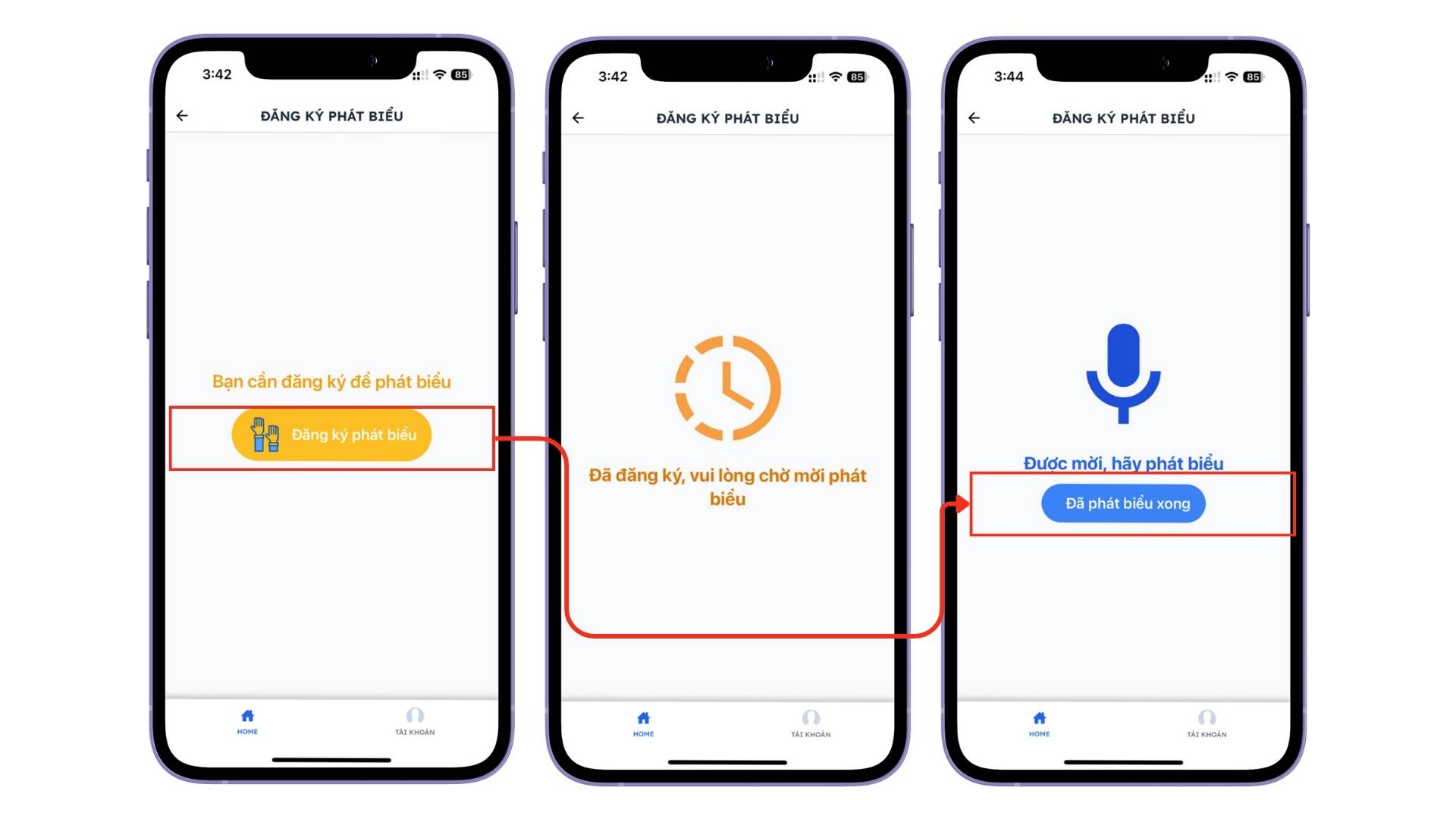 3:42
85
ĐĂNG KÝ PHÁT BIỂU
Bạn cần đăng ký để phát biểu
Đăng ký phát biểu
HOME
TÀI KHOẢN

3:42
85
ĐĂNG KÝ PHÁT BIỂU
Đã đăng ký, vui lòng chờ mời phát biểu
HOME
TÀI KHOẢN

3:44
85
ĐĂNG KÝ PHÁT BIỂU
Được mời, hãy phát biểu
Đã phát biểu xong
HOME
TÀI KHOẢN